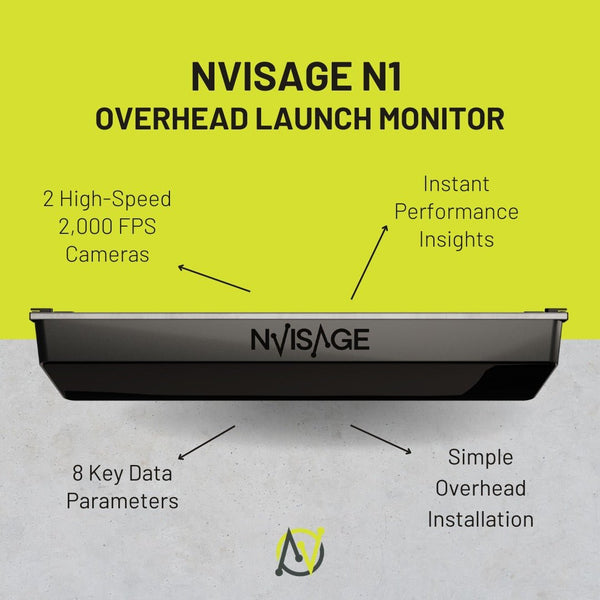 NVISAGE N1
OVERHEAD LAUNCH MONITOR

2 High-Speed 2,000 FPS Cameras

Instant Performance Insights

NVISAGE

8 Key Data Parameters

Simple Overhead Installation